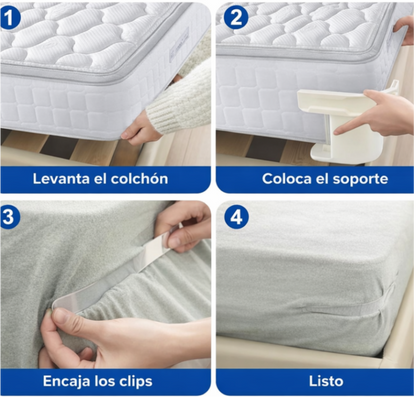 1
Levanta el colchón

2
Coloca el soporte

3
Encaja los clips

4
Listo