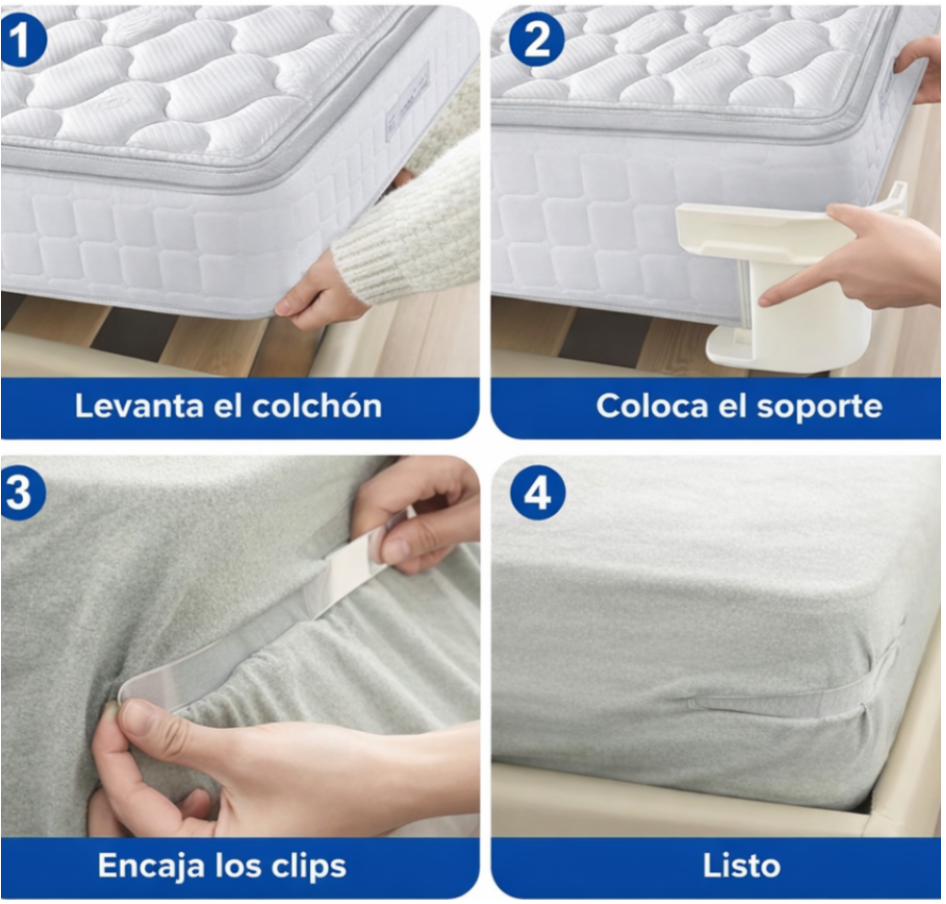 1
Levanta el colchón

2
Coloca el soporte

3
Encaja los clips

4
Listo